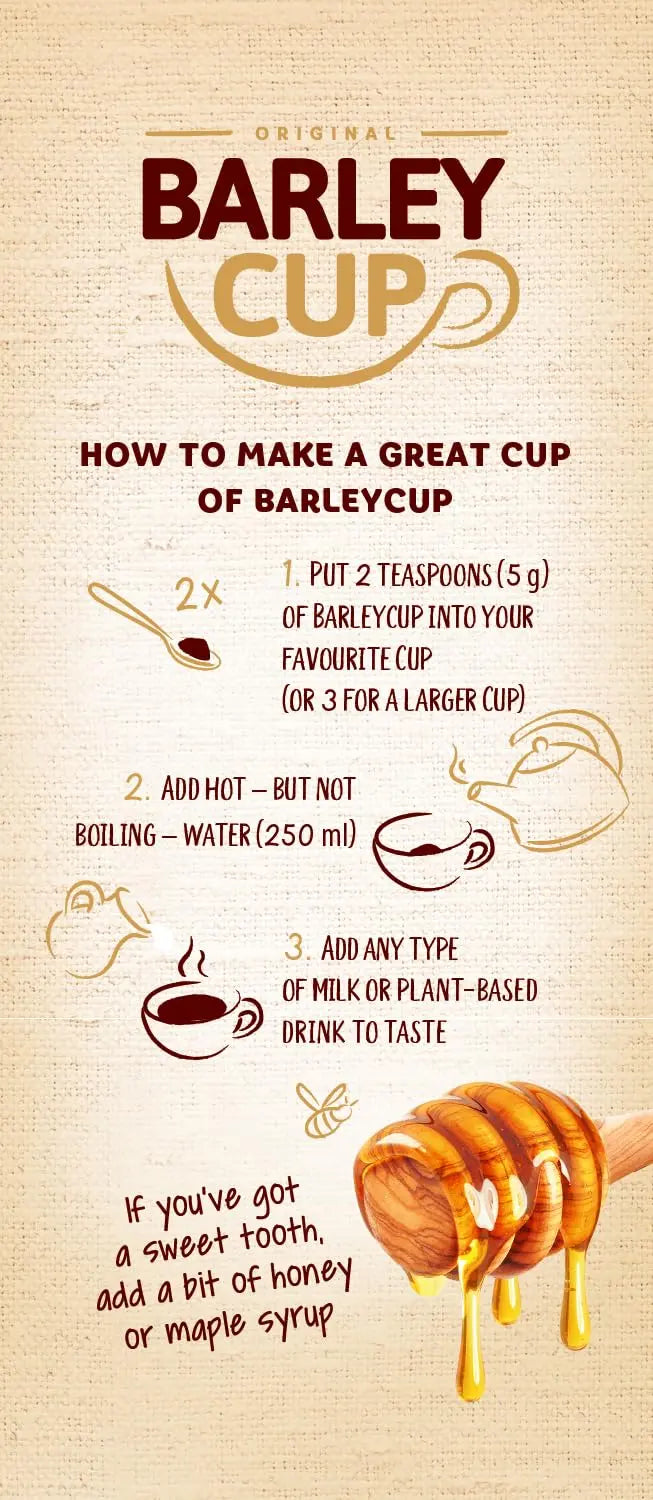 ORIGINAL
BARLEY
CUP

HOW TO MAKE A GREAT CUP OF BARLEYCUP

2x

1. PUT 2 TEASPOONS (5 g) OF BARLEYCUP INTO YOUR FAVOURITE CUP (OR 3 FOR A LARGER CUP)

2. ADD HOT – BUT NOT BOILING – WATER (250 ml)

3. ADD ANY TYPE OF MILK OR PLANT-BASED DRINK TO TASTE

If you've got a sweet tooth, add a bit of honey or maple syrup